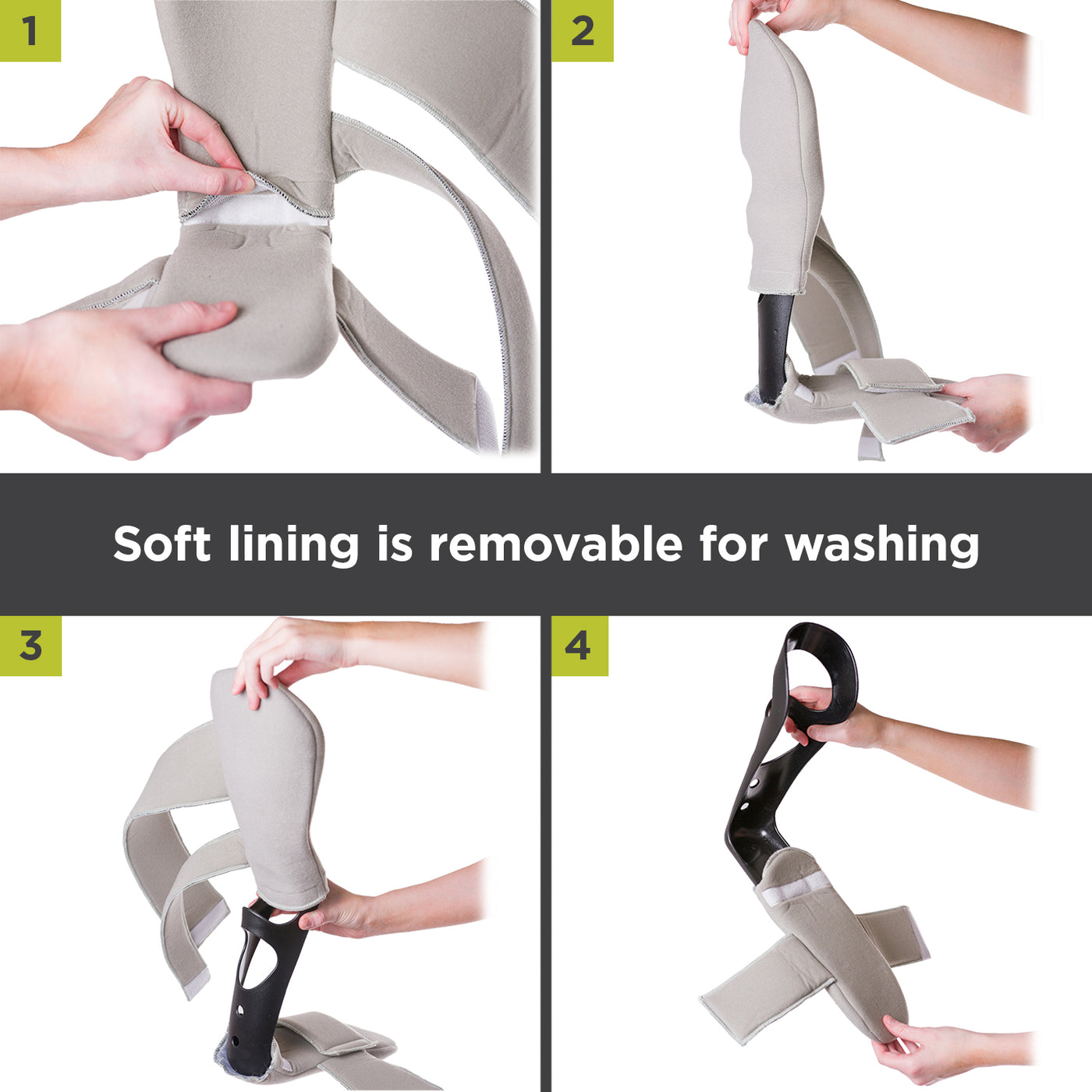 1

2

Soft lining is removable for washing

3

4