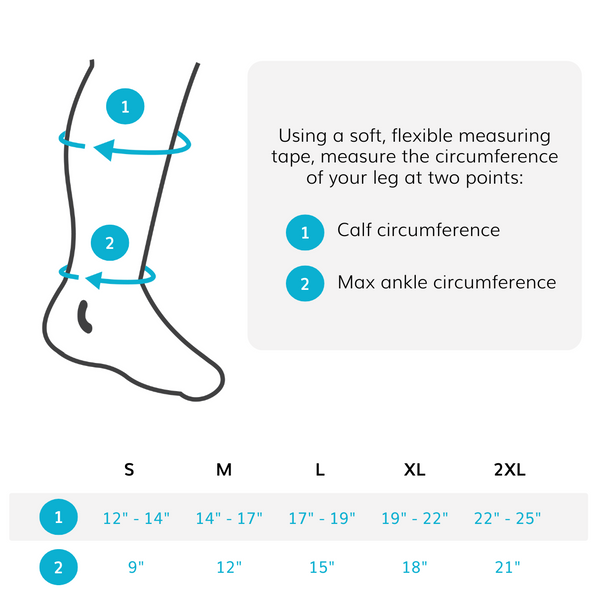 1

2

Using a soft, flexible measuring tape, measure the circumference of your leg at two points:

1 Calf circumference

2 Max ankle circumference

| | S | M | L | XL | 2XL |
|---|---|---|---|---|---|
| 1 | 12" - 14" | 14" - 17" | 17" - 19" | 19" - 22" | 22" - 25" |
| 2 | 9" | 12" | 15" | 18" | 21" |