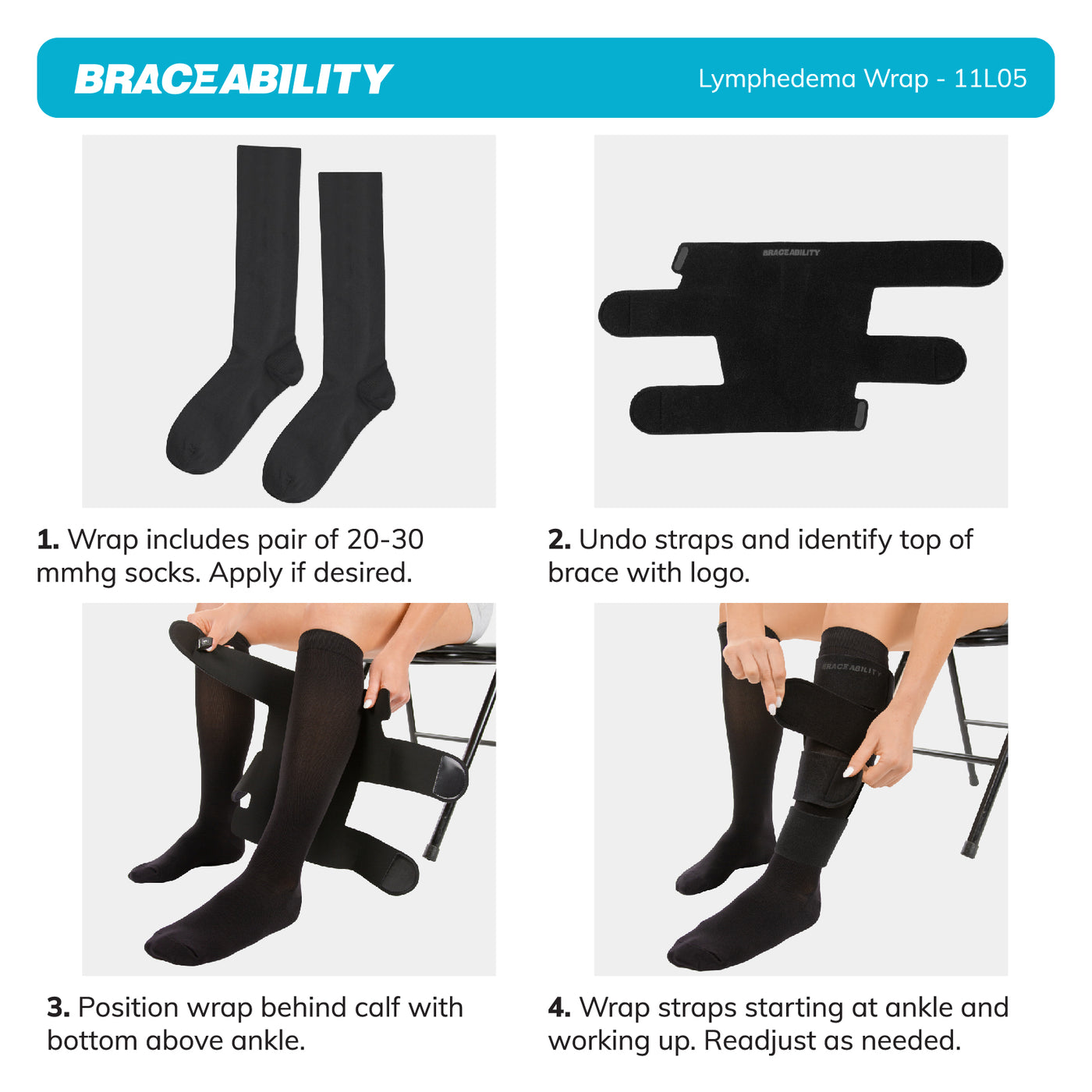 BRACEABILITY

Lymphedema Wrap - 11L05

BRACEABILITY

1. Wrap includes pair of 20-30 mmhg socks. Apply if desired.

2. Undo straps and identify top of brace with logo.

BRACEABILITY

3. Position wrap behind calf with bottom above ankle.

4. Wrap straps starting at ankle and working up. Readjust as needed.