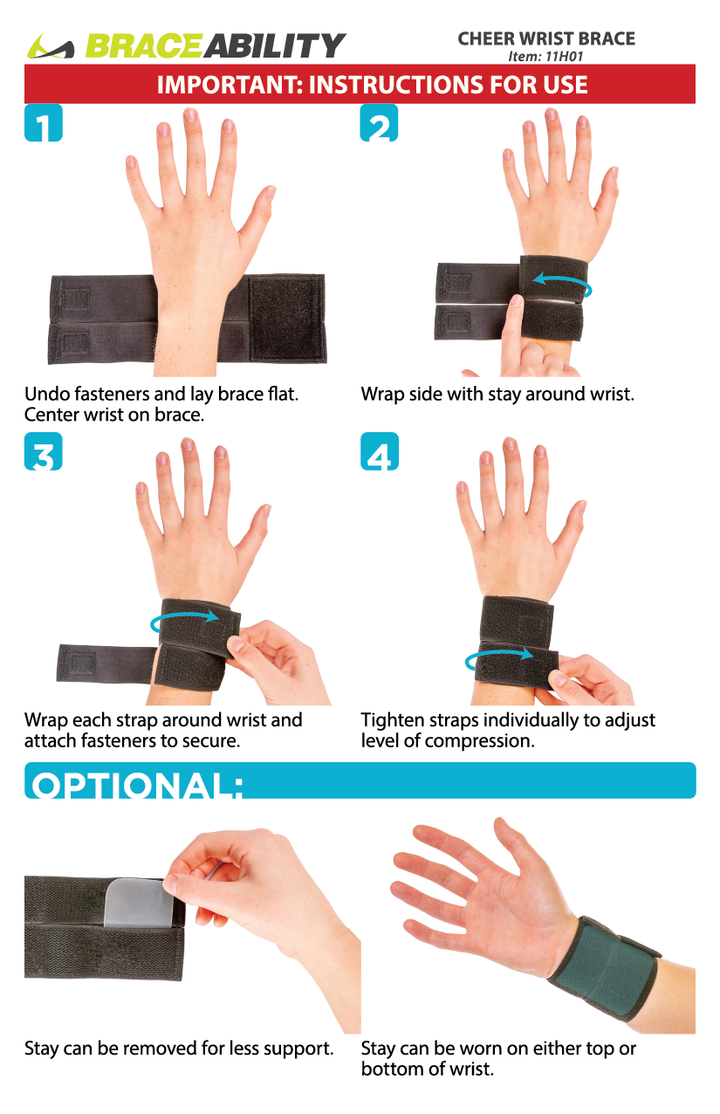 BRACEABILITY

CHEER WRIST BRACE
Item: 11H01

IMPORTANT: INSTRUCTIONS FOR USE

1

Undo fasteners and lay brace flat. Center wrist on brace.

2

Wrap side with stay around wrist.

3

Wrap each strap around wrist and attach fasteners to secure.

4

Tighten straps individually to adjust level of compression.

OPTIONAL:

Stay can be removed for less support.

Stay can be worn on either top or bottom of wrist.