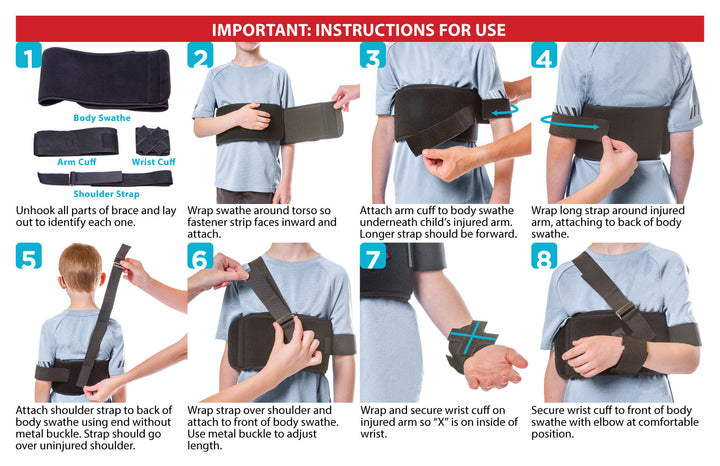 IMPORTANT: INSTRUCTIONS FOR USE

1

Body Swathe

Arm Cuff

Wrist Cuff

Shoulder Strap

Unhook all parts of brace and lay out to identify each one.

2

Wrap swathe around torso so fastener strip faces inward and attach.

3

Attach arm cuff to body swathe underneath child's injured arm. Longer strap should be forward.

4

Wrap long strap around injured arm, attaching to back of body swathe.

5

Attach shoulder strap to back of body swathe using end without metal buckle. Strap should go over uninjured shoulder.

6

Wrap strap over shoulder and attach to front of body swathe. Use metal buckle to adjust length.

7

Wrap and secure wrist cuff on injured arm so "X" is on inside of wrist.

8

Secure wrist cuff to front of body swathe with elbow at comfortable position.