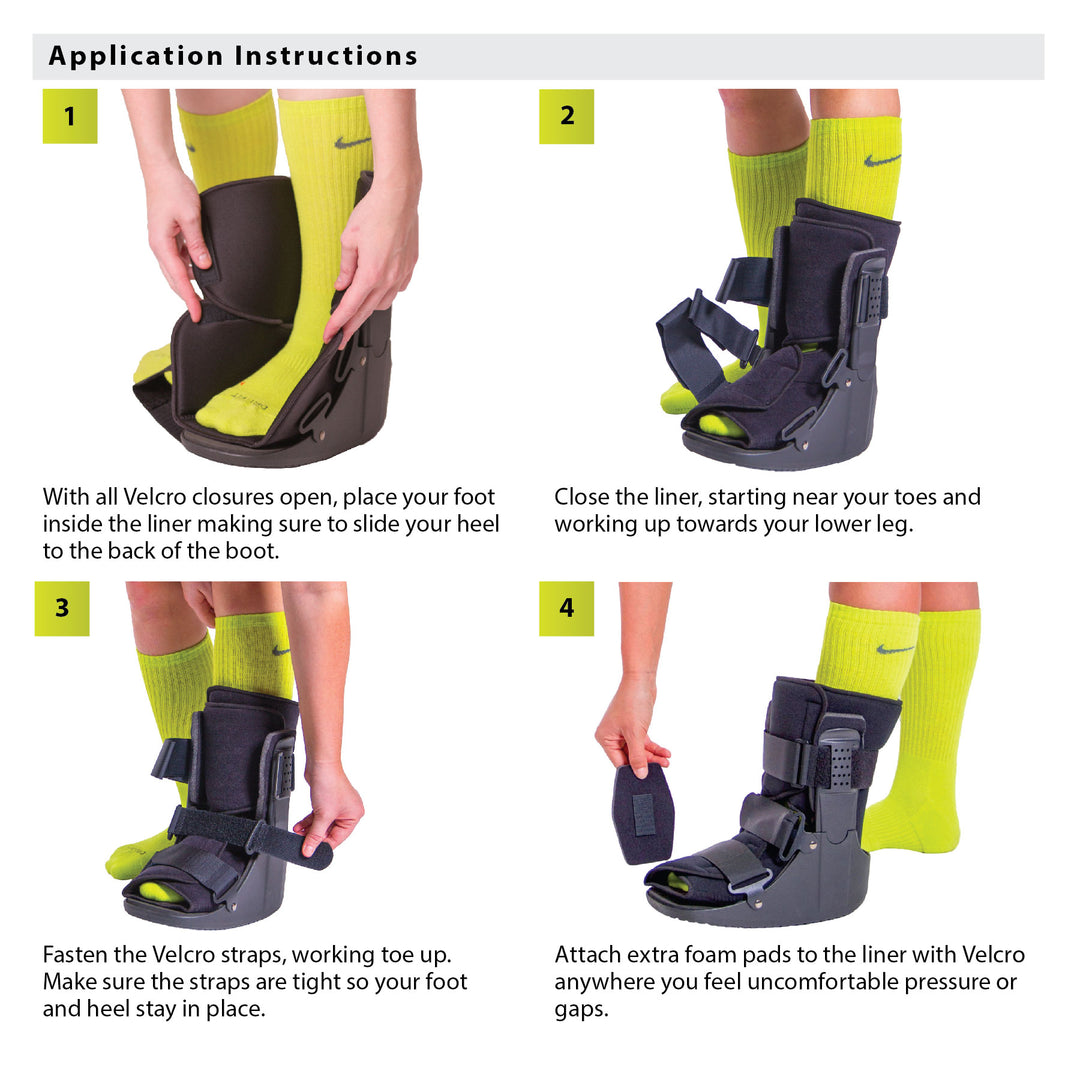 Application Instructions

1

With all Velcro closures open, place your foot inside the liner making sure to slide your heel to the back of the boot.

2

Close the liner, starting near your toes and working up towards your lower leg.

3

Fasten the Velcro straps, working toe up. Make sure the straps are tight so your foot and heel stay in place.

4

Attach extra foam pads to the liner with Velcro anywhere you feel uncomfortable pressure or gaps.