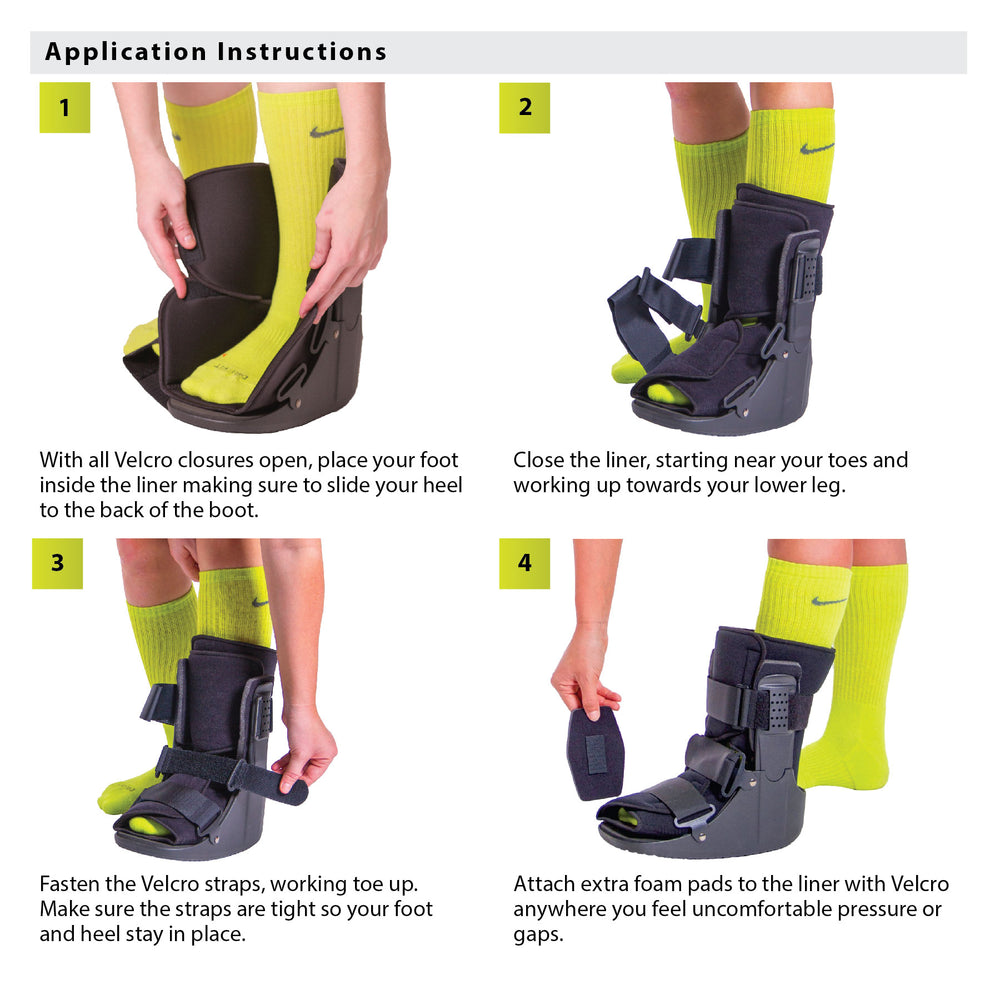 Application Instructions

1

With all Velcro closures open, place your foot inside the liner making sure to slide your heel to the back of the boot.

2

Close the liner, starting near your toes and working up towards your lower leg.

3

Fasten the Velcro straps, working toe up. Make sure the straps are tight so your foot and heel stay in place.

4

Attach extra foam pads to the liner with Velcro anywhere you feel uncomfortable pressure or gaps.