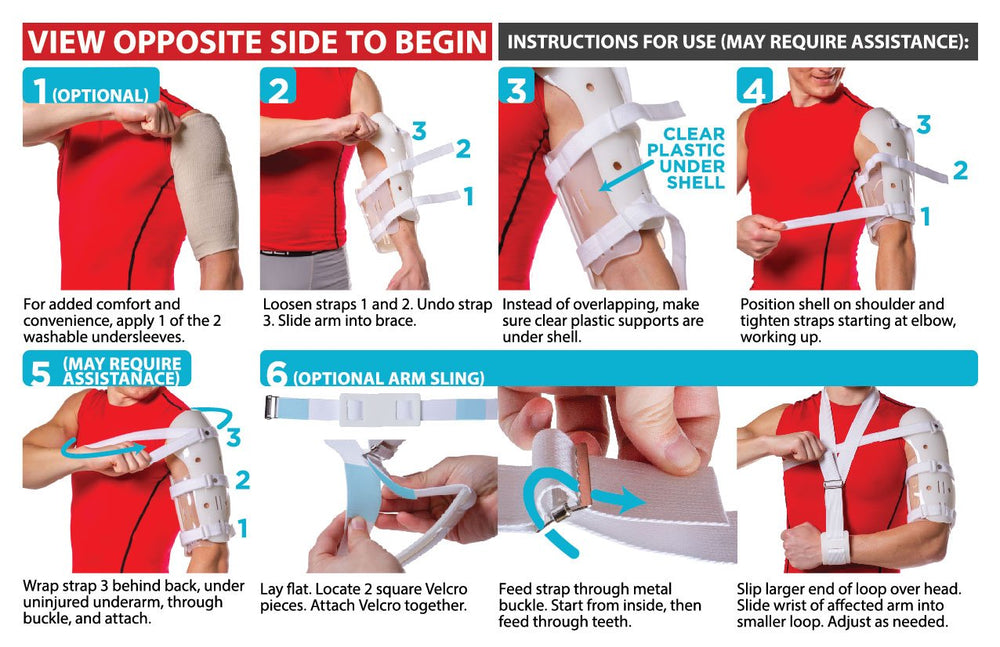 VIEW OPPOSITE SIDE TO BEGIN

INSTRUCTIONS FOR USE (MAY REQUIRE ASSISTANCE):

1 (OPTIONAL)

For added comfort and convenience, apply 1 of the 2 washable undersleeves.

2

3
2
1

Loosen straps 1 and 2. Undo strap 3. Slide arm into brace.

3

CLEAR PLASTIC UNDER SHELL

Instead of overlapping, make sure clear plastic supports are under shell.

4

3
2
1

Position shell on shoulder and tighten straps starting at elbow, working up.

5 (MAY REQUIRE ASSISTANACE)

3
2
1

Wrap strap 3 behind back, under uninjured underarm, through buckle, and attach.

6 (OPTIONAL ARM SLING)

Lay flat. Locate 2 square Velcro pieces. Attach Velcro together.

Feed strap through metal buckle. Start from inside, then feed through teeth.

Slip larger end of loop over head. Slide wrist of affected arm into smaller loop. Adjust as needed.