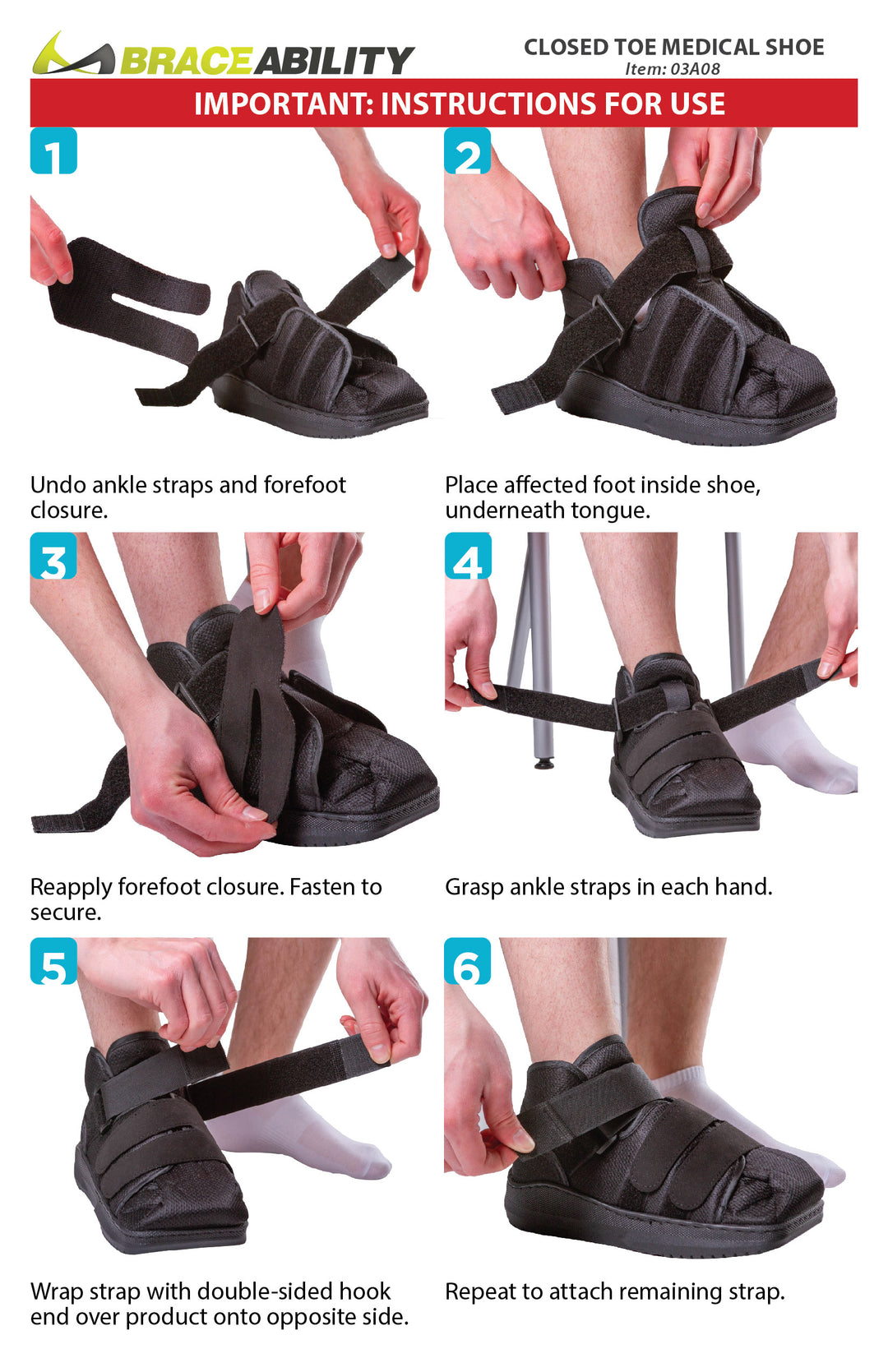 BRACEABILITY

CLOSED TOE MEDICAL SHOE
Item: 03A08

IMPORTANT: INSTRUCTIONS FOR USE

1

Undo ankle straps and forefoot closure.

2

Place affected foot inside shoe, underneath tongue.

3

Reapply forefoot closure. Fasten to secure.

4

Grasp ankle straps in each hand.

5

Wrap strap with double-sided hook end over product onto opposite side.

6

Repeat to attach remaining strap.