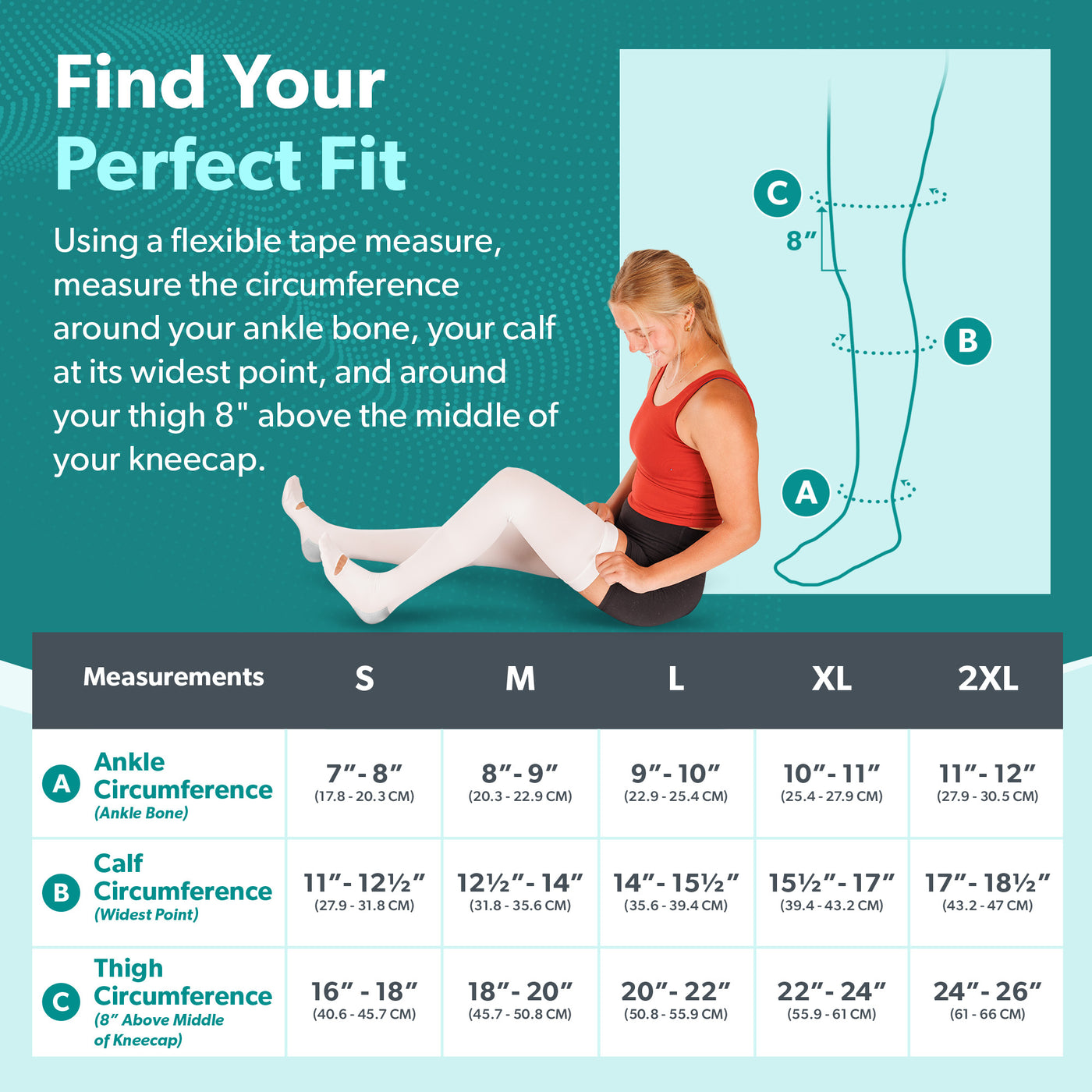 Find Your Perfect Fit

Using a flexible tape measure, measure the circumference around your ankle bone, your calf at its widest point, and around your thigh 8" above the middle of your kneecap.

C
8″
B
A

| Measurements | S | M | L | XL | 2XL |
|---|---|---|---|---|---|
| A Ankle Circumference (Ankle Bone) | 7″- 8″ (17.8 - 20.3 CM) | 8″- 9″ (20.3 - 22.9 CM) | 9″- 10″ (22.9 - 25.4 CM) | 10″- 11″ (25.4 - 27.9 CM) | 11″- 12″ (27.9 - 30.5 CM) |
| B Calf Circumference (Widest Point) | 11″- 12½″ (27.9 - 31.8 CM) | 12½″- 14″ (31.8 - 35.6 CM) | 14″- 15½″ (35.6 - 39.4 CM) | 15½″- 17″ (39.4 - 43.2 CM) | 17″- 18½″ (43.2 - 47 CM) |
| C Thigh Circumference (8″ Above Middle of Kneecap) | 16″ - 18″ (40.6 - 45.7 CM) | 18″- 20″ (45.7 - 50.8 CM) | 20″- 22″ (50.8 - 55.9 CM) | 22″- 24″ (55.9 - 61 CM) | 24″- 26″ (61 - 66 CM) |