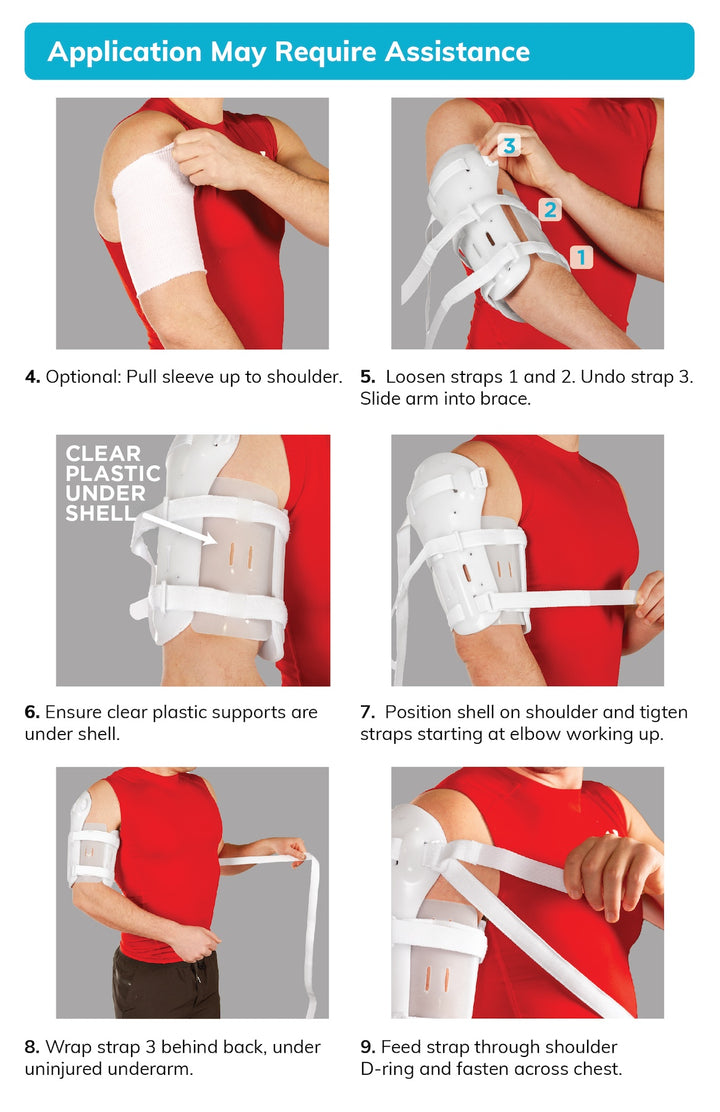 Application May Require Assistance

4. Optional: Pull sleeve up to shoulder.

3
2
1

5. Loosen straps 1 and 2. Undo strap 3. Slide arm into brace.

CLEAR PLASTIC UNDER SHELL

6. Ensure clear plastic supports are under shell.

7. Position shell on shoulder and tigten straps starting at elbow working up.

8. Wrap strap 3 behind back, under uninjured underarm.

9. Feed strap through shoulder D-ring and fasten across chest.