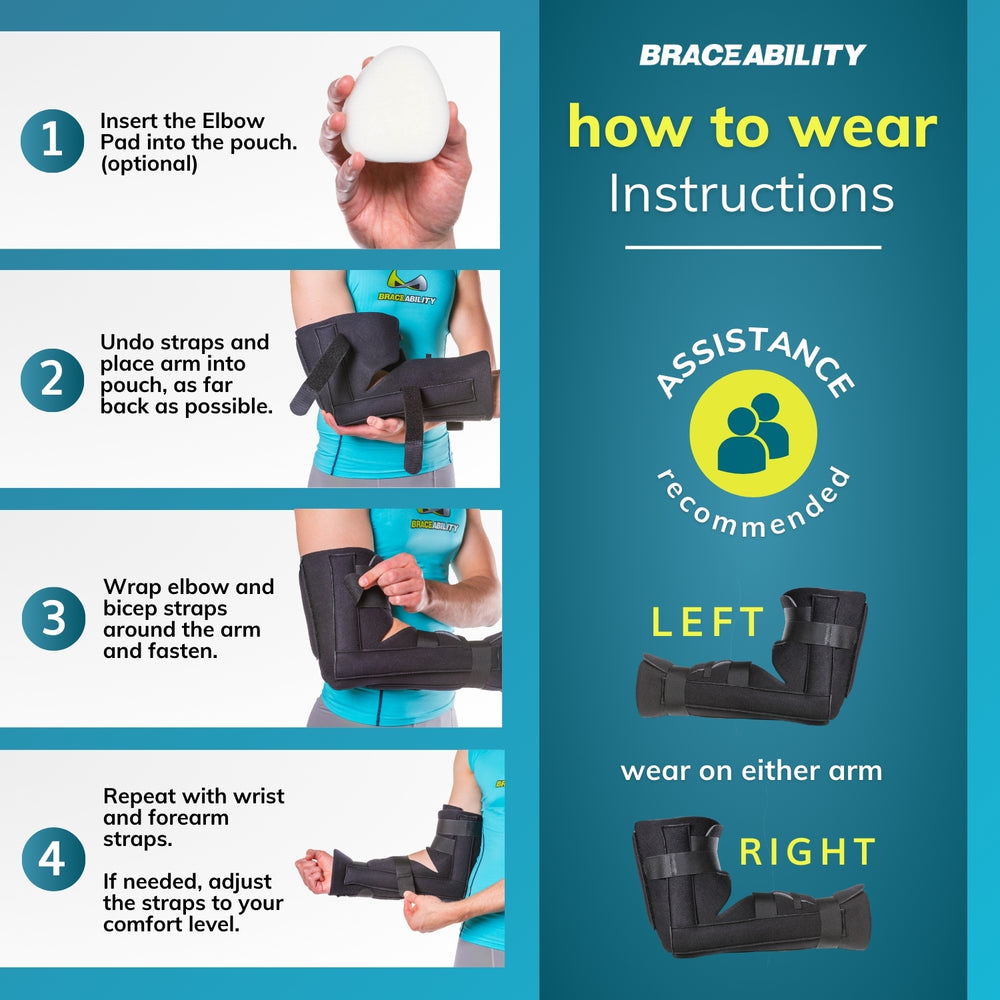 1
Insert the Elbow Pad into the pouch. (optional)

BRACEABILITY

2
Undo straps and place arm into pouch, as far back as possible.

BRACEABILITY

3
Wrap elbow and bicep straps around the arm and fasten.

4
Repeat with wrist and forearm straps.

If needed, adjust the straps to your comfort level.

BRACEABILITY
how to wear
Instructions

ASSISTANCE
recommended

LEFT

wear on either arm

RIGHT